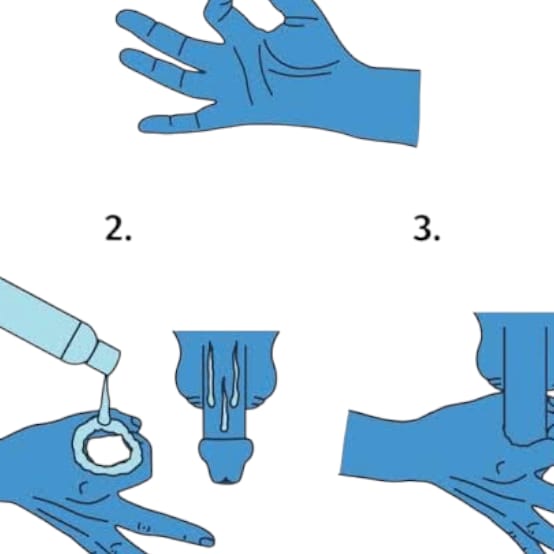 2.

3.